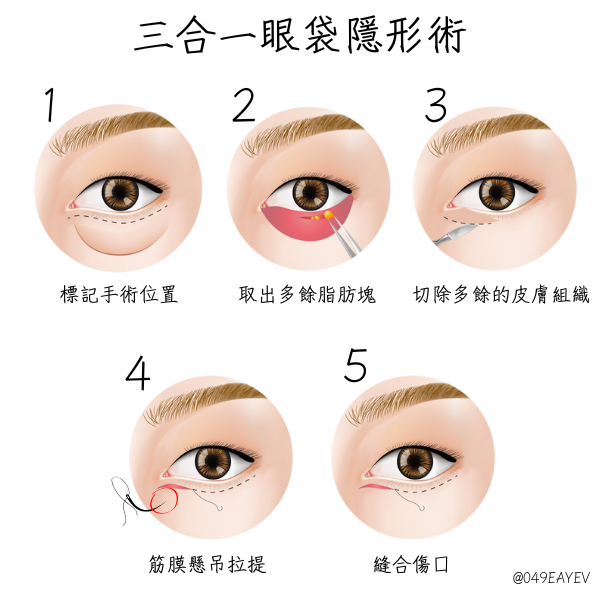 三合一眼袋隱形術

1
標記手術位置

2
取出多餘脂肪塊

3
切除多餘的皮膚組織

4
筋膜懸吊拉提

5
縫合傷口

@049EAYEV